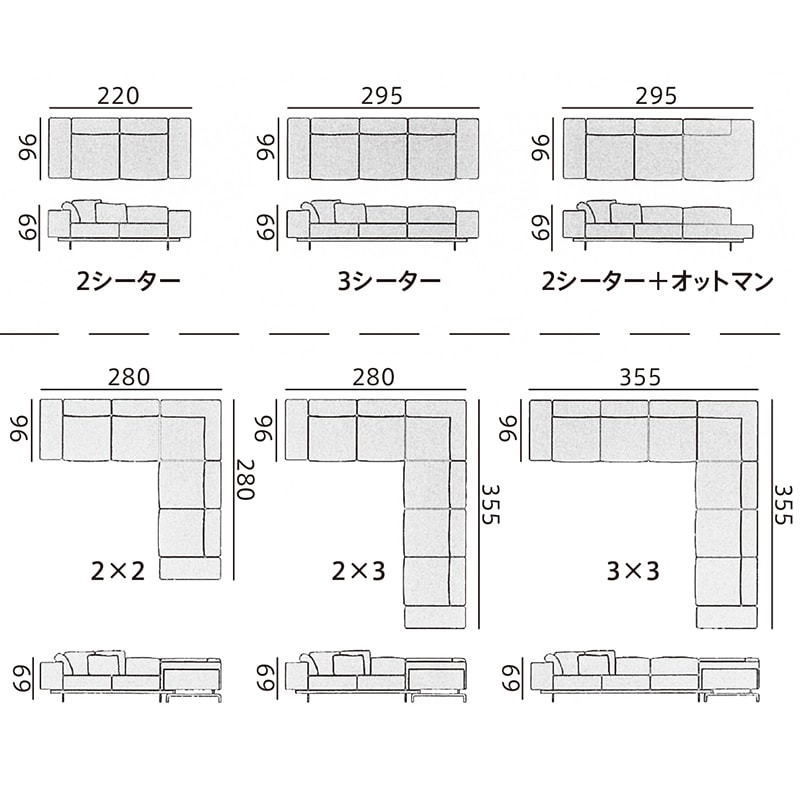 220
96
69
2シーター

295
96
69
3シーター

295
96
69
2シーター＋オットマン

280
96
280
2×2
69

280
96
355
2×3
69

355
96
355
3×3
69